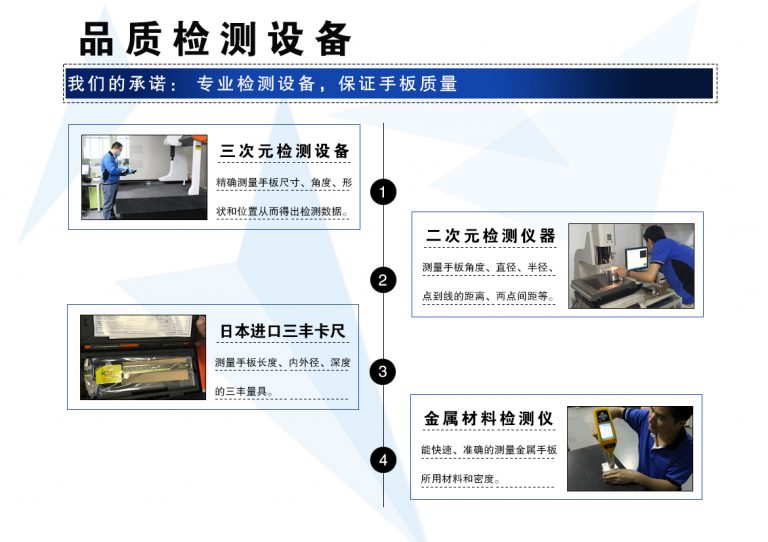 品质检测设备

我们的承诺： 专业检测设备，保证手板质量

三次元检测设备

精确测量手板尺寸、角度、形状和位置从而得出检测数据。

1

二次元检测仪器

测量手板角度、直径、半径、点到线的距离、两点间距等。

2

日本进口三丰卡尺

测量手板长度、内外径、深度的三丰量具。

3

金属材料检测仪

能快速、准确的测量金属手板所用材料和密度。

4