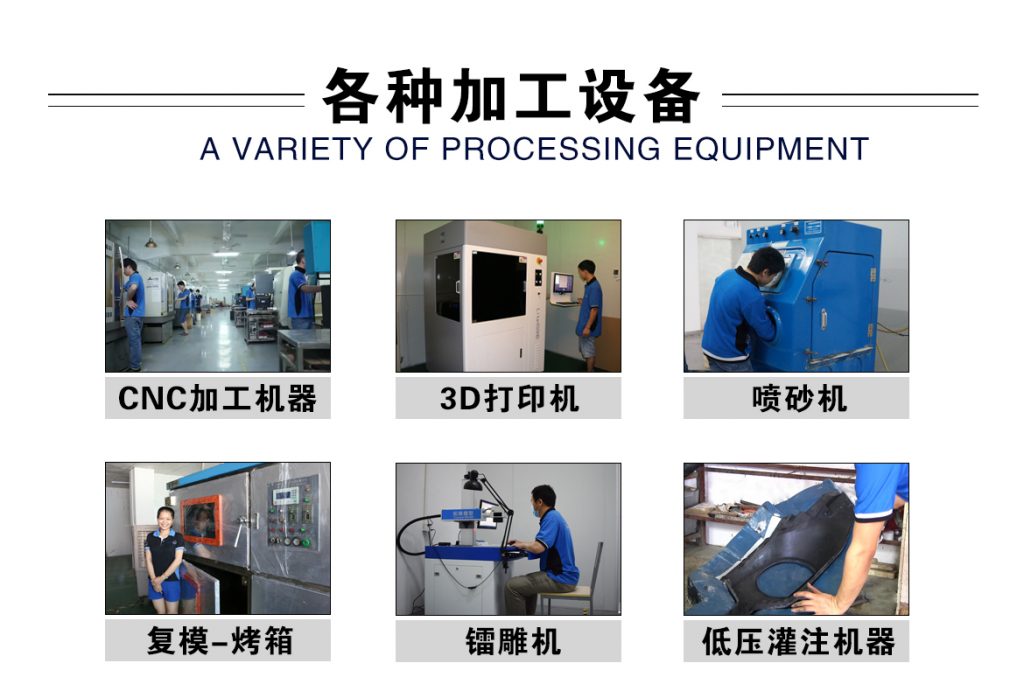 各种加工设备
A VARIETY OF PROCESSING EQUIPMENT

CNC加工机器

3D打印机

喷砂机

复模-烤箱

镭雕机

低压灌注机器